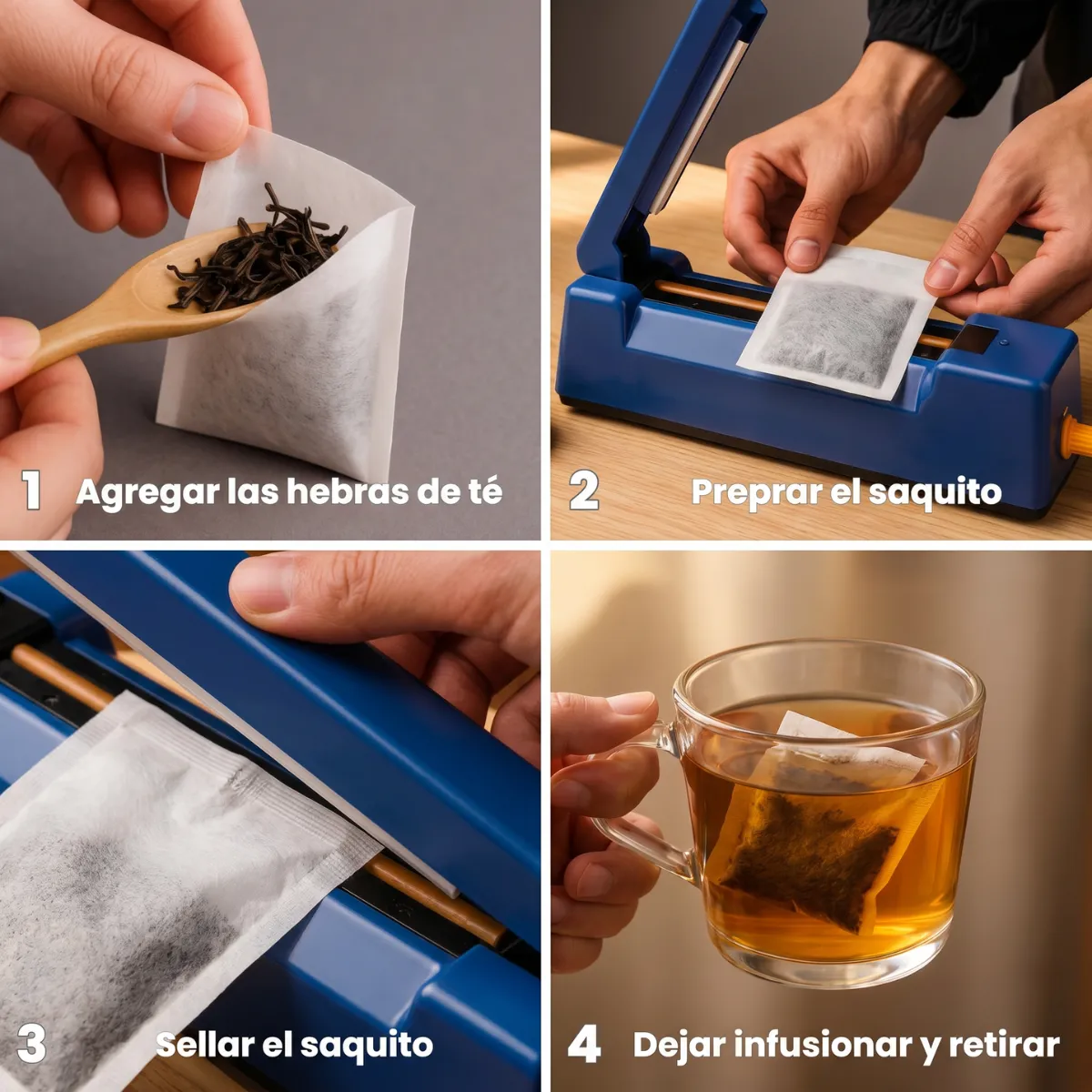 1 Agregar las hebras de té

2 Preprar el saquito

3 Sellar el saquito

4 Dejar infusionar y retirar