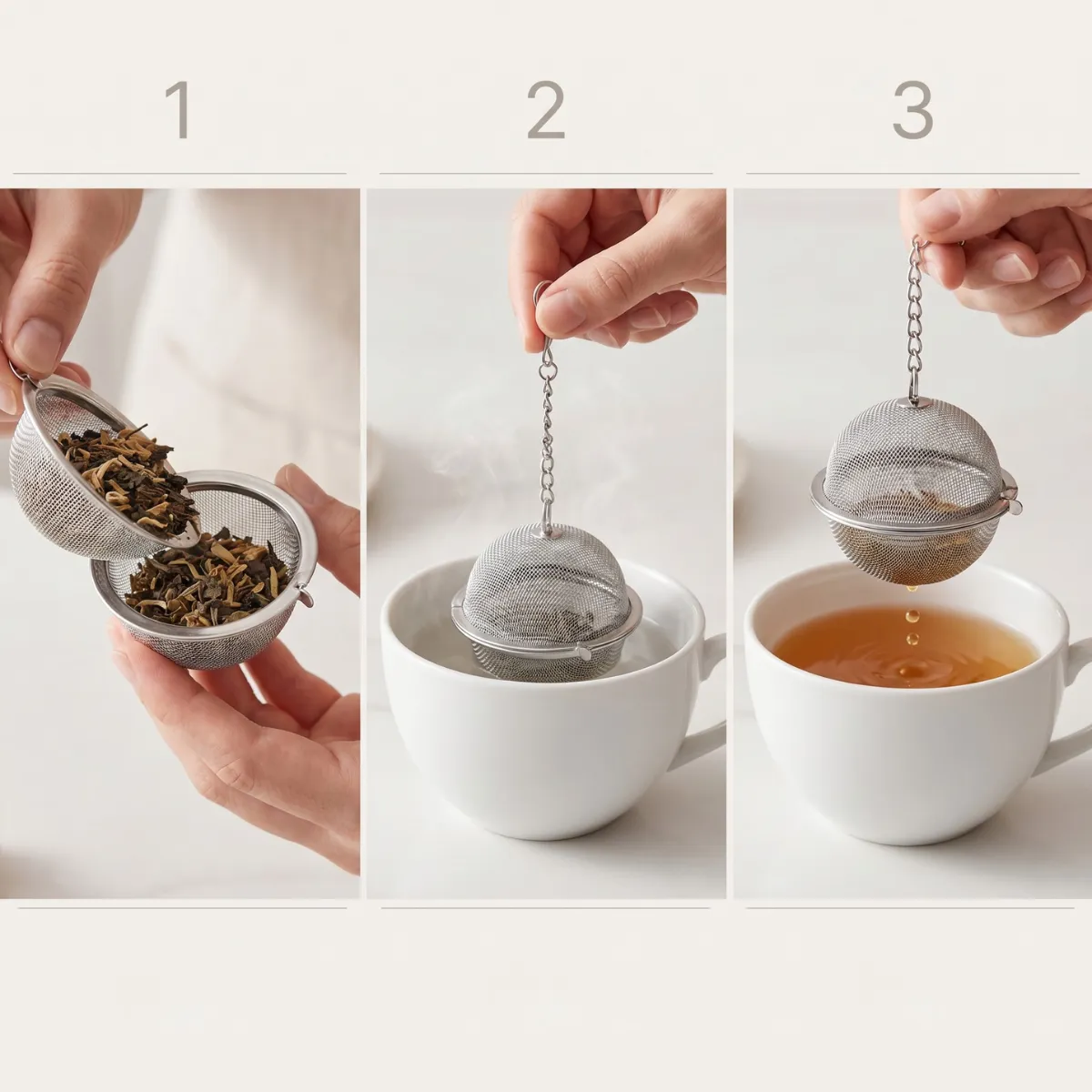 1

2

3