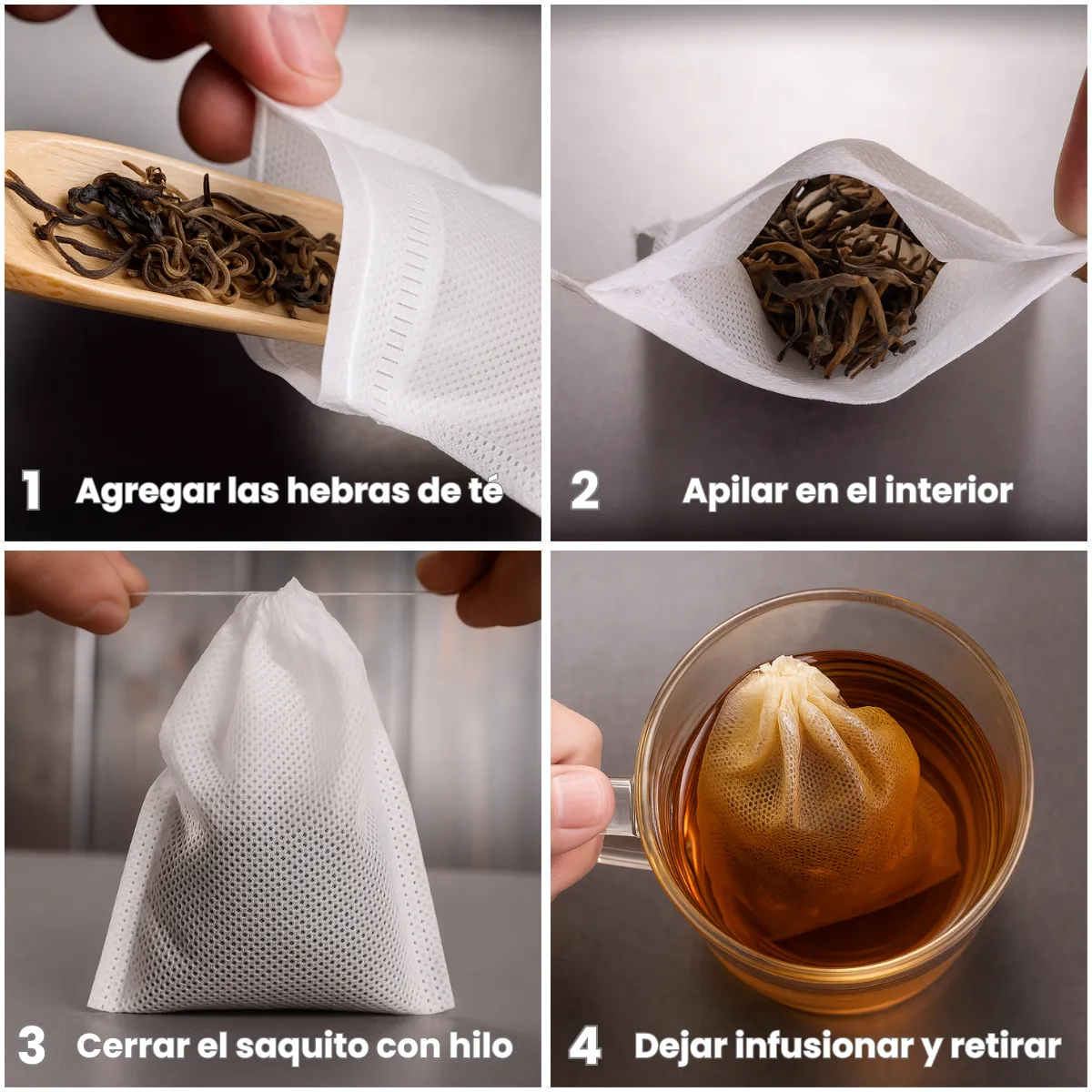 1 Agregar las hebras de té

2 Apilar en el interior

3 Cerrar el saquito con hilo

4 Dejar infusionar y retirar