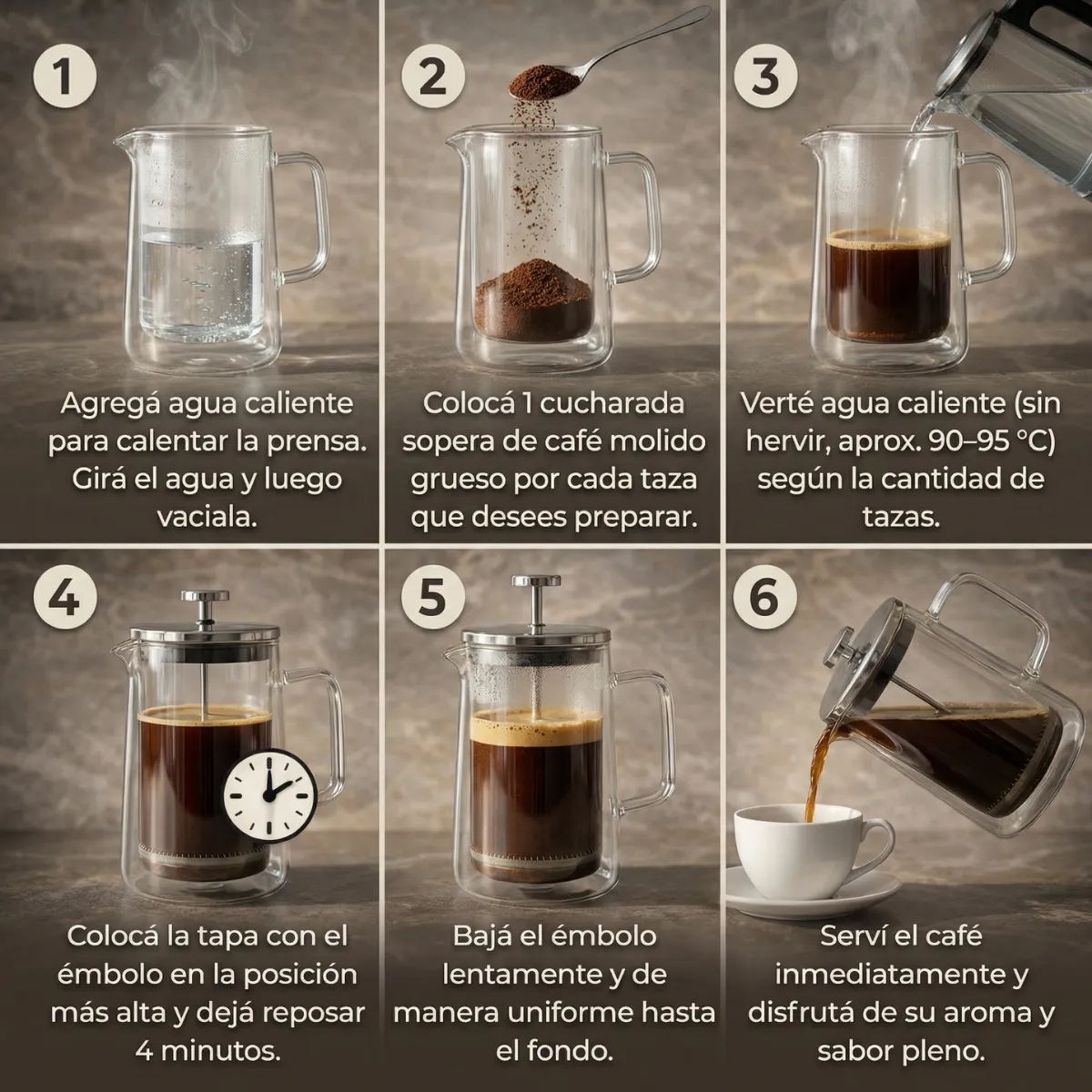 1

Agregá agua caliente para calentar la prensa. Girá el agua y luego vaciala.

2

Colocá 1 cucharada sopera de café molido grueso por cada taza que desees preparar.

3

Verté agua caliente (sin hervir, aprox. 90–95 °C) según la cantidad de tazas.

4

Colocá la tapa con el émbolo en la posición más alta y dejá reposar 4 minutos.

5

Bajá el émbolo lentamente y de manera uniforme hasta el fondo.

6

Serví el café inmediatamente y disfrutá de su aroma y sabor pleno.