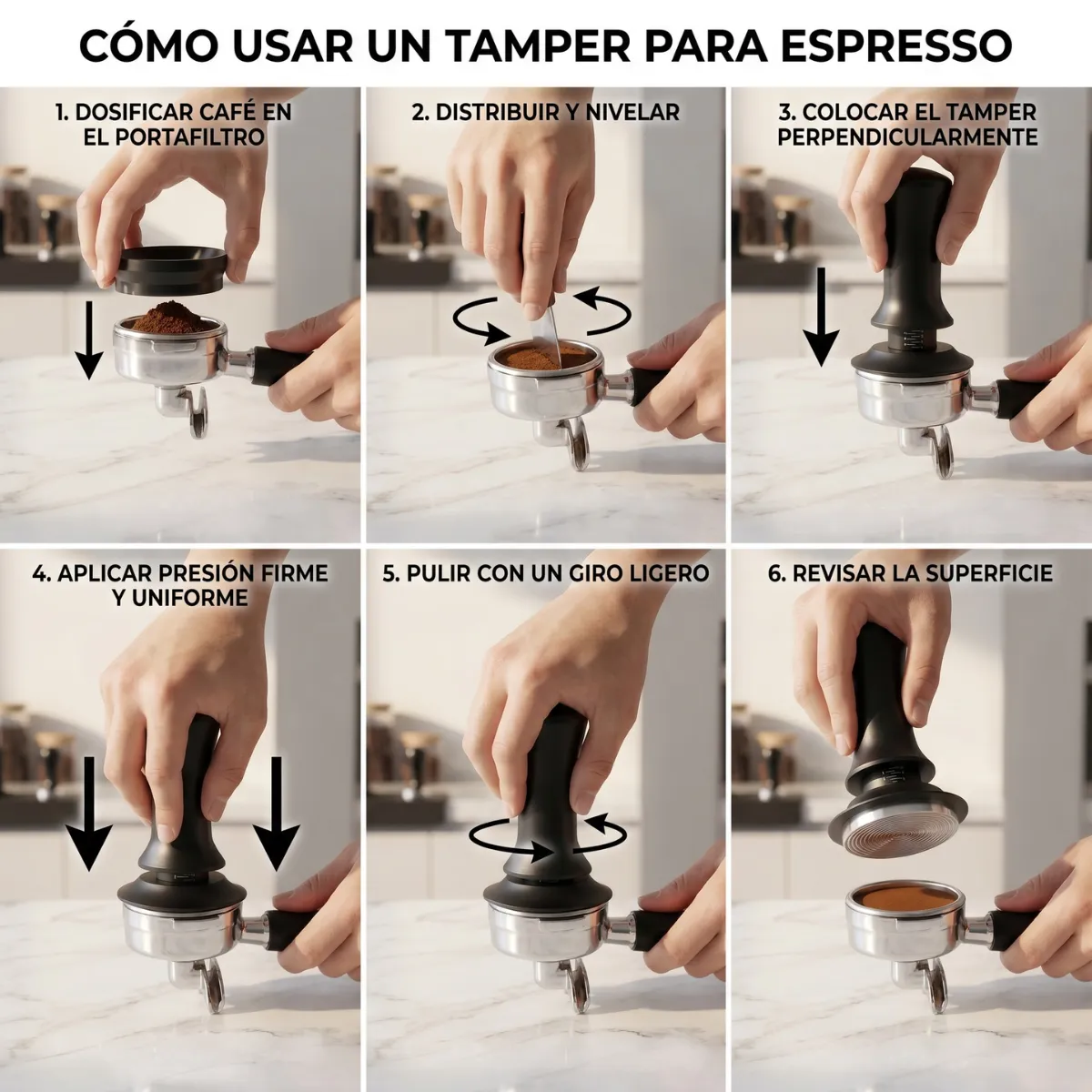 CÓMO USAR UN TAMPER PARA ESPRESSO

1. DOSIFICAR CAFÉ EN EL PORTAFILTRO

2. DISTRIBUIR Y NIVELAR

3. COLOCAR EL TAMPER PERPENDICULARMENTE

4. APLICAR PRESIÓN FIRME Y UNIFORME

5. PULIR CON UN GIRO LIGERO

6. REVISAR LA SUPERFICIE